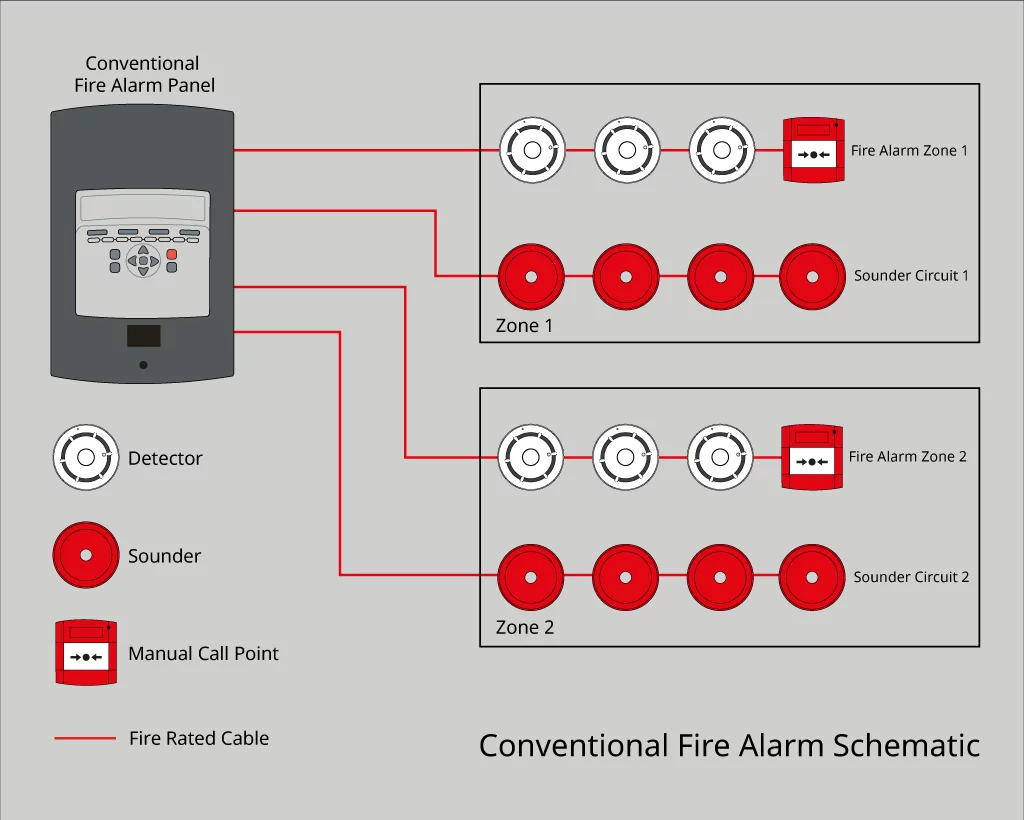 Conventional Fire Alarm Panel

Fire Alarm Zone 1

Sounder Circuit 1

Zone 1

Fire Alarm Zone 2

Sounder Circuit 2

Zone 2

Detector

Sounder

Manual Call Point

Fire Rated Cable

Conventional Fire Alarm Schematic